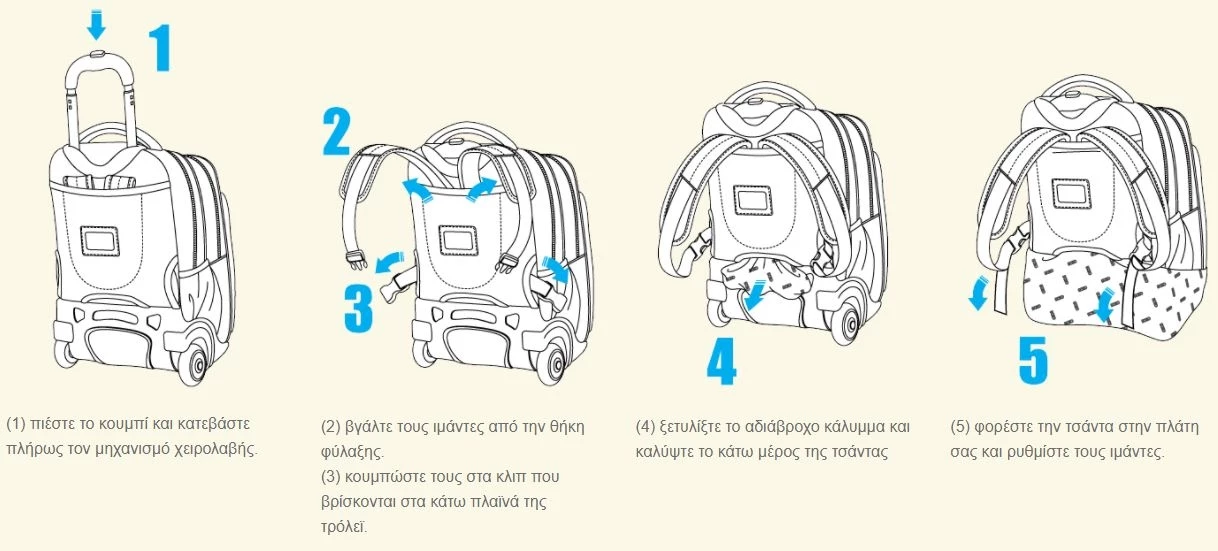 1

2

3

4

5

(1) πιέστε το κουμπί και κατεβάστε πλήρως τον μηχανισμό χειρολαβής.

(2) βγάλτε τους ιμάντες από την θήκη φύλαξης.
(3) κουμπώστε τους στα κλιπ που βρίσκονται στα κάτω πλαϊνά της τρόλεϊ.

(4) ξετυλίξτε το αδιάβροχο κάλυμμα και καλύψτε το κάτω μέρος της τσάντας

(5) φορέστε την τσάντα στην πλάτη σας και ρυθμίστε τους ιμάντες.